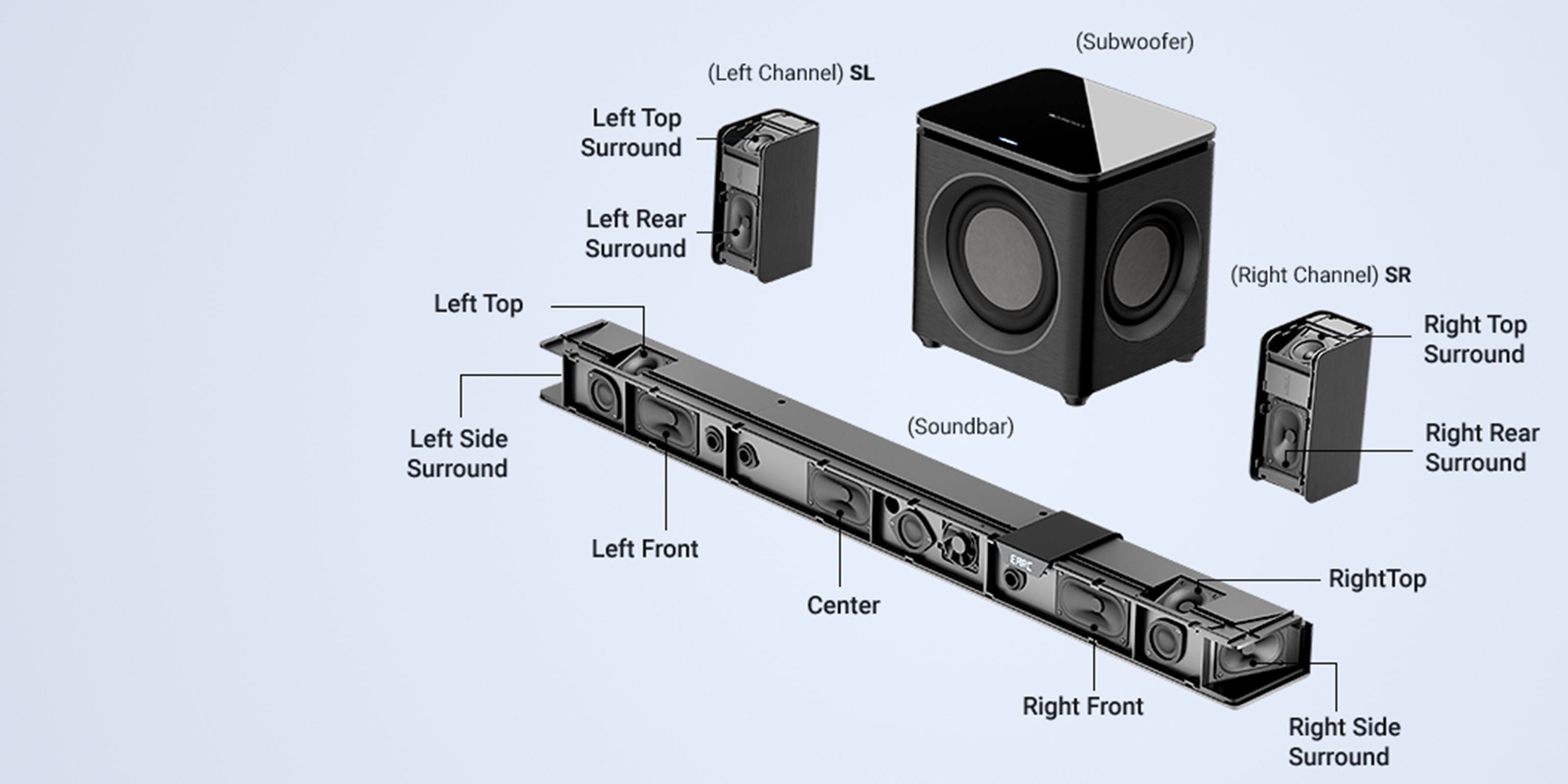 (Subwoofer)

(Left Channel) SL

Left Top Surround

Left Rear Surround

(Right Channel) SR

Right Top Surround

Right Rear Surround

Left Top

Left Side Surround

(Soundbar)

Left Front

Center

EARC

RightTop

Right Front

Right Side Surround