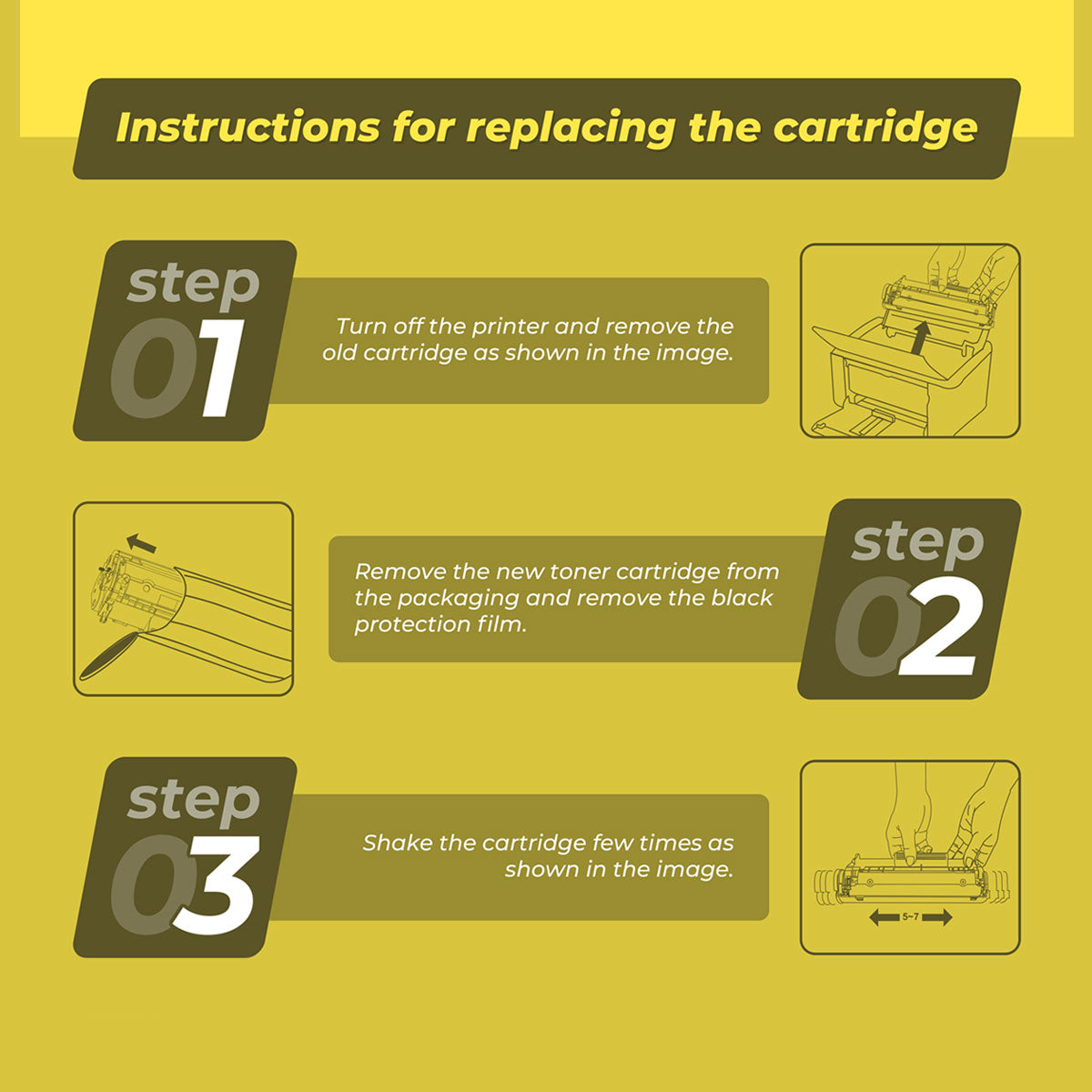 Instructions for replacing the cartridge

step 01

Turn off the printer and remove the old cartridge as shown in the image.

Remove the new toner cartridge from the packaging and remove the black protection film.

step 02

step 03

Shake the cartridge few times as shown in the image.

5~7