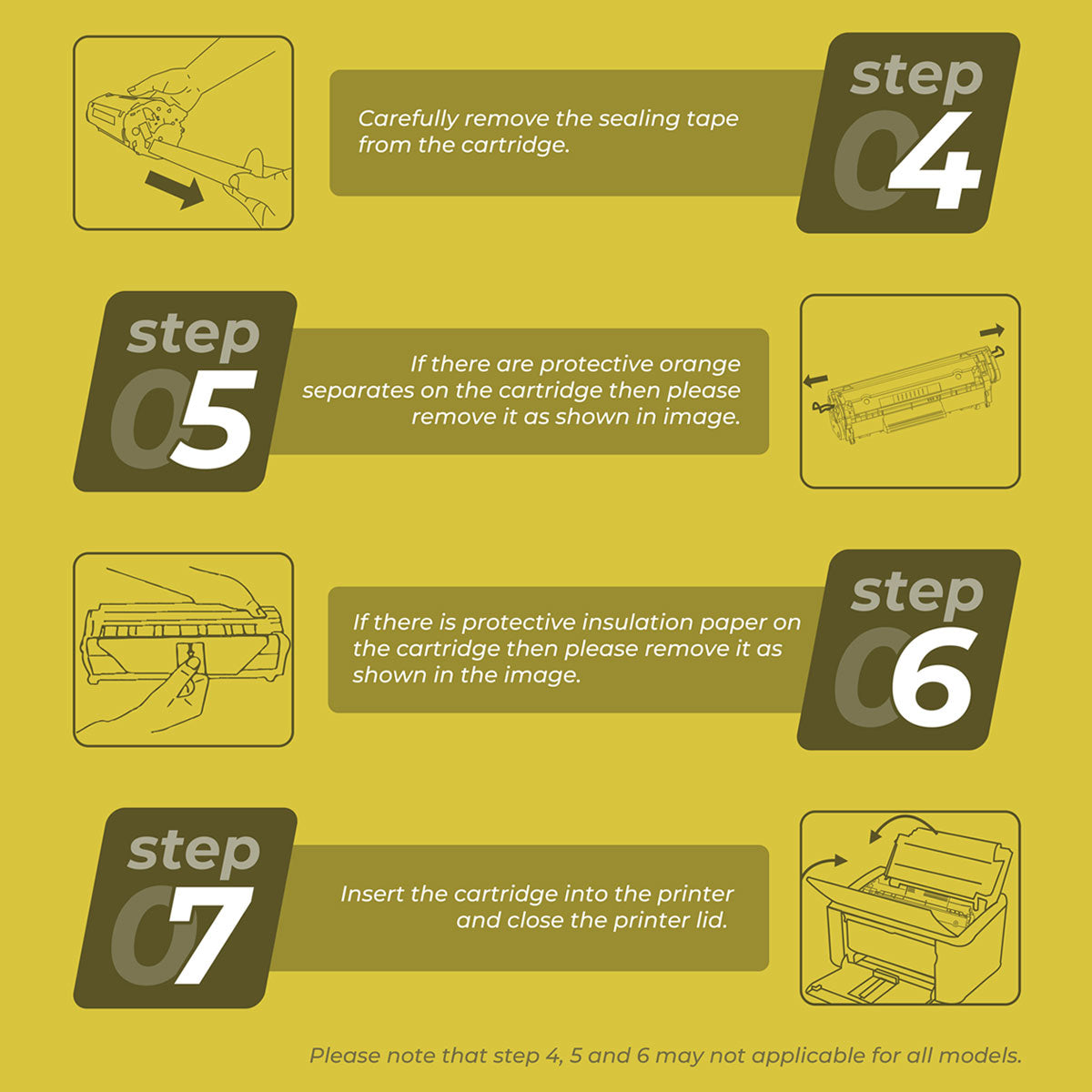 Carefully remove the sealing tape from the cartridge.

step 04

step 05

If there are protective orange separates on the cartridge then please remove it as shown in image.

If there is protective insulation paper on the cartridge then please remove it as shown in the image.

step 06

step 07

Insert the cartridge into the printer and close the printer lid.

Please note that step 4, 5 and 6 may not applicable for all models.