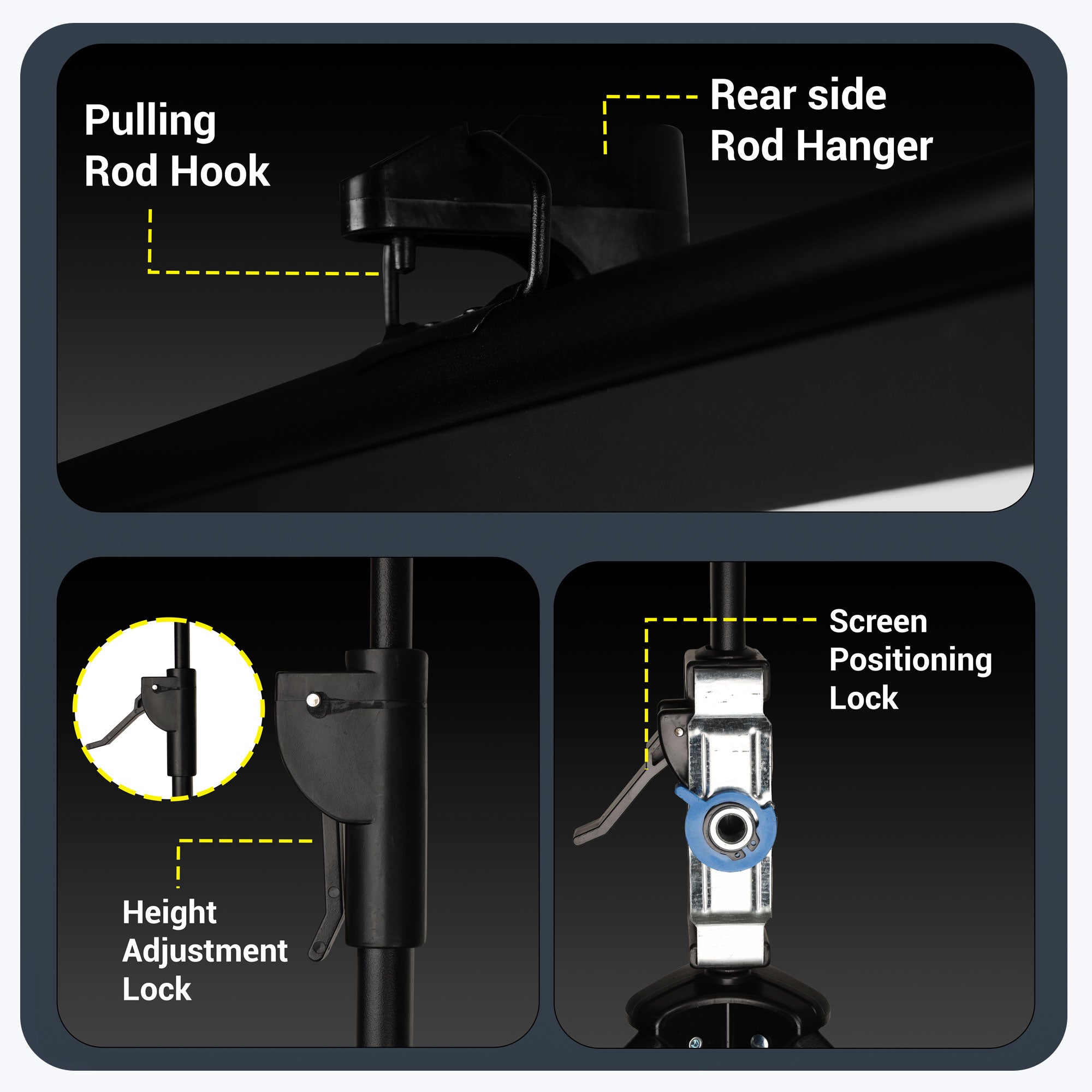 Pulling Rod Hook

Rear side Rod Hanger

Height Adjustment Lock

Screen Positioning Lock