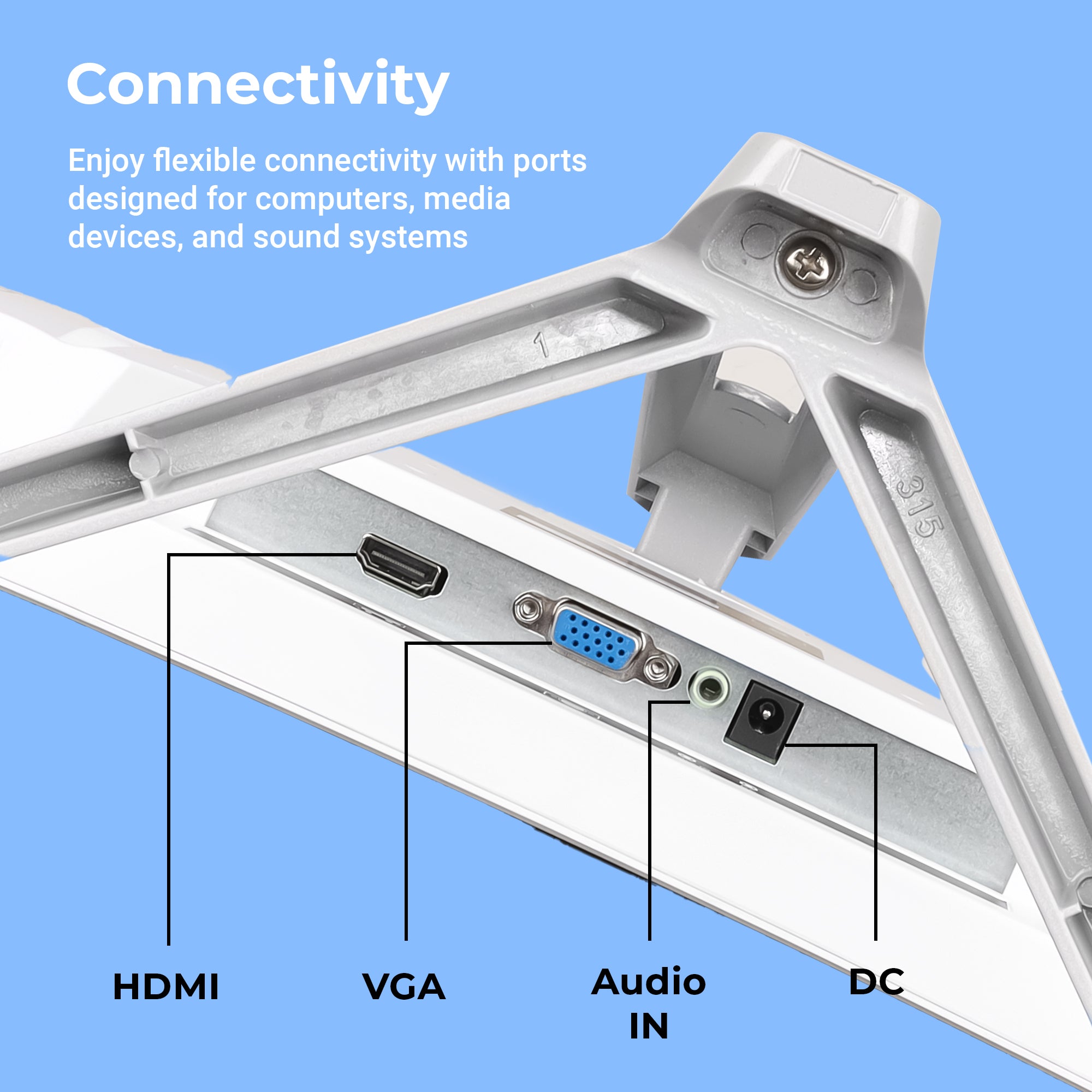 Connectivity

Enjoy flexible connectivity with ports designed for computers, media devices, and sound systems

1

315

HDMI

VGA

Audio IN

DC