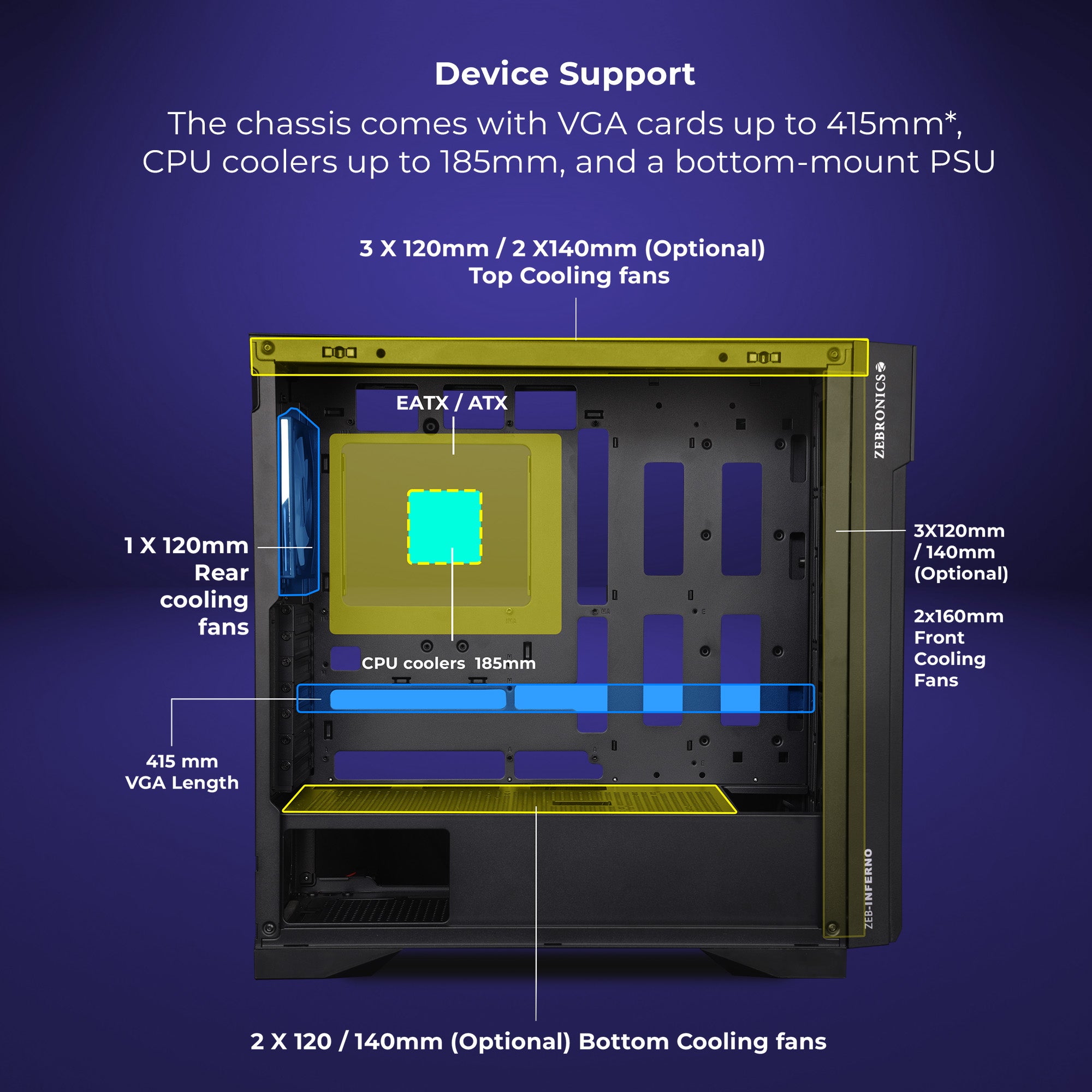 Device Support

The chassis comes with VGA cards up to 415mm*, CPU coolers up to 185mm, and a bottom-mount PSU

3 X 120mm / 2 X140mm (Optional)
Top Cooling fans

EATX / ATX

ZEBRONICS

1 X 120mm
Rear
cooling
fans

3X120mm
/ 140mm
(Optional)

2x160mm
Front
Cooling
Fans

CPU coolers 185mm

415 mm
VGA Length

ZEB-INFERNO

2 X 120 / 140mm (Optional) Bottom Cooling fans