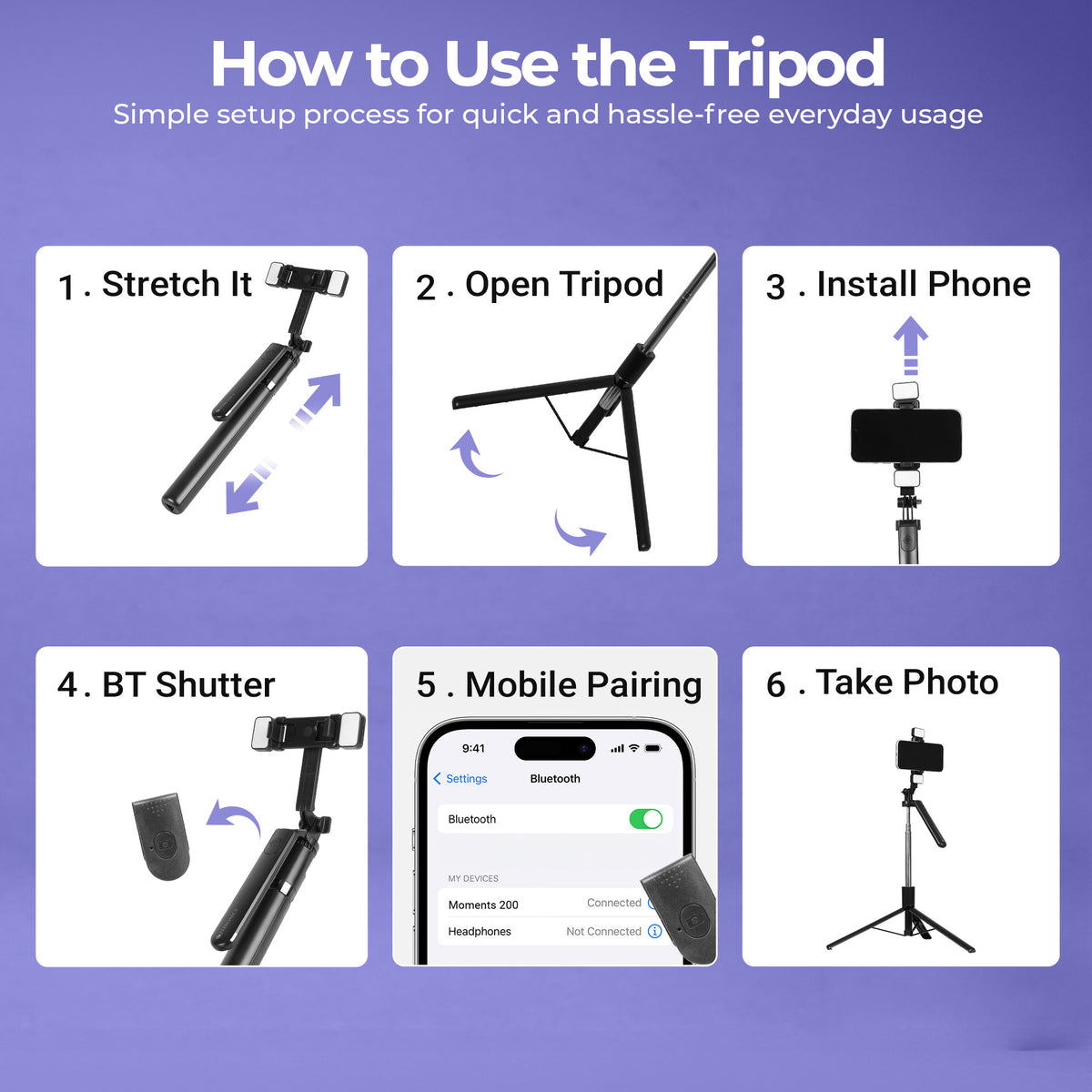 How to Use the Tripod
Simple setup process for quick and hassle-free everyday usage

1 . Stretch It

2 . Open Tripod

3 . Install Phone

4 . BT Shutter

5 . Mobile Pairing

9:41

Settings

Bluetooth

Bluetooth

MY DEVICES

Moments 200 Connected

Headphones Not Connected

6 . Take Photo