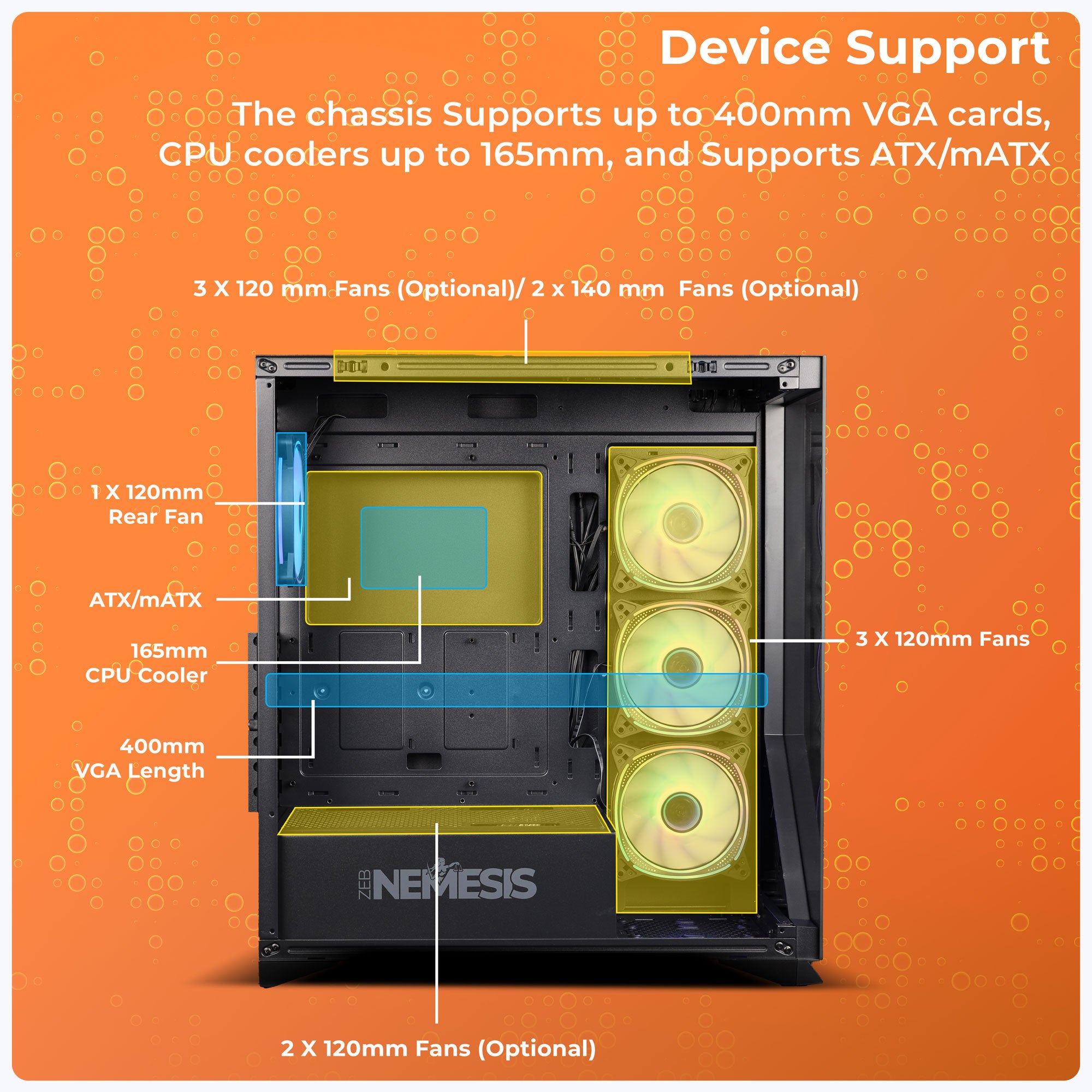 Device Support

The chassis Supports up to 400mm VGA cards, CPU coolers up to 165mm, and Supports ATX/mATX

3 X 120 mm Fans (Optional)/ 2 x 140 mm Fans (Optional)

1 X 120mm Rear Fan

ATX/mATX

165mm CPU Cooler

400mm VGA Length

3 X 120mm Fans

ZEB NEMESIS

2 X 120mm Fans (Optional)