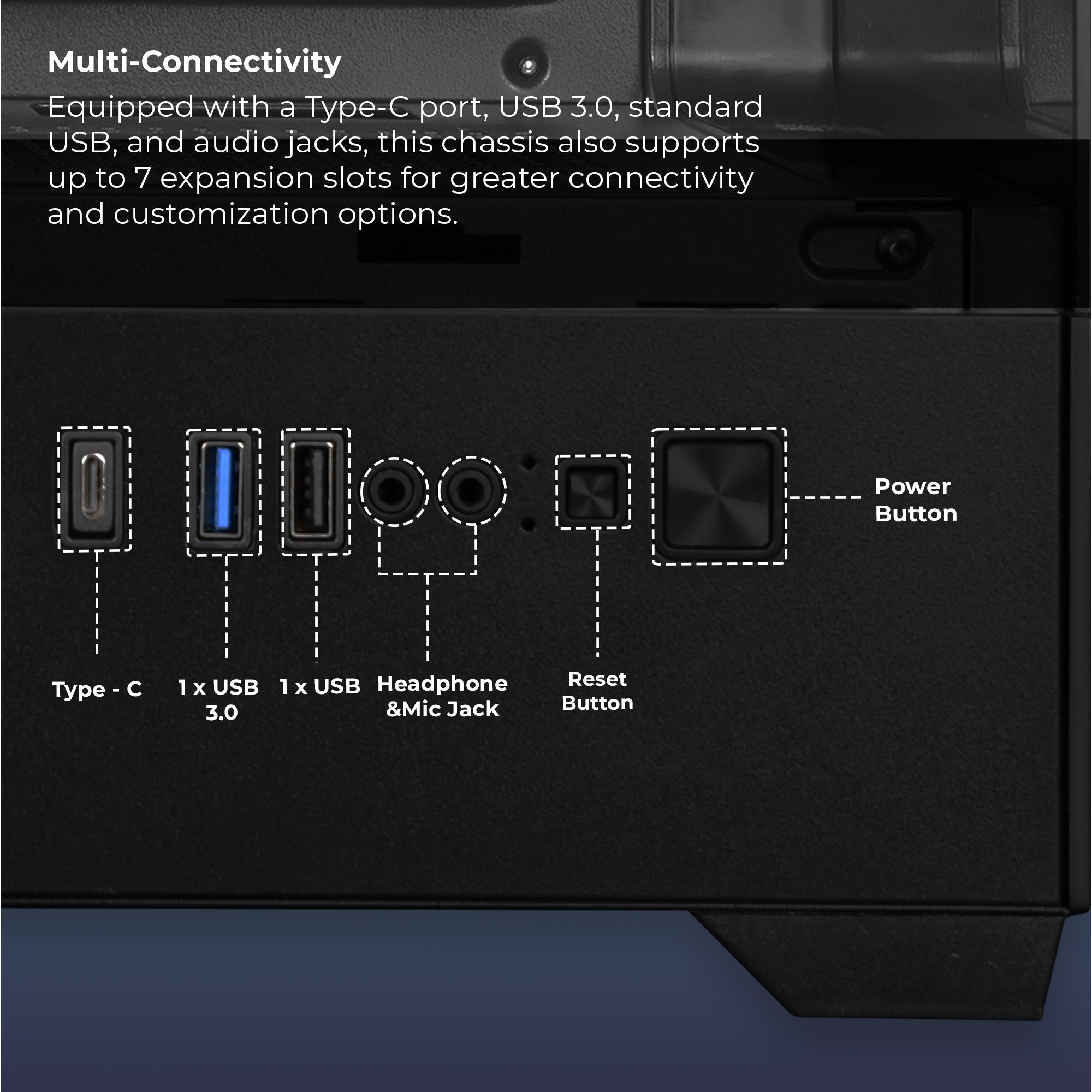 Multi-Connectivity

Equipped with a Type-C port, USB 3.0, standard USB, and audio jacks, this chassis also supports up to 7 expansion slots for greater connectivity and customization options.

Power Button

Type - C

1 x USB 3.0

1 x USB

Headphone &Mic Jack

Reset Button