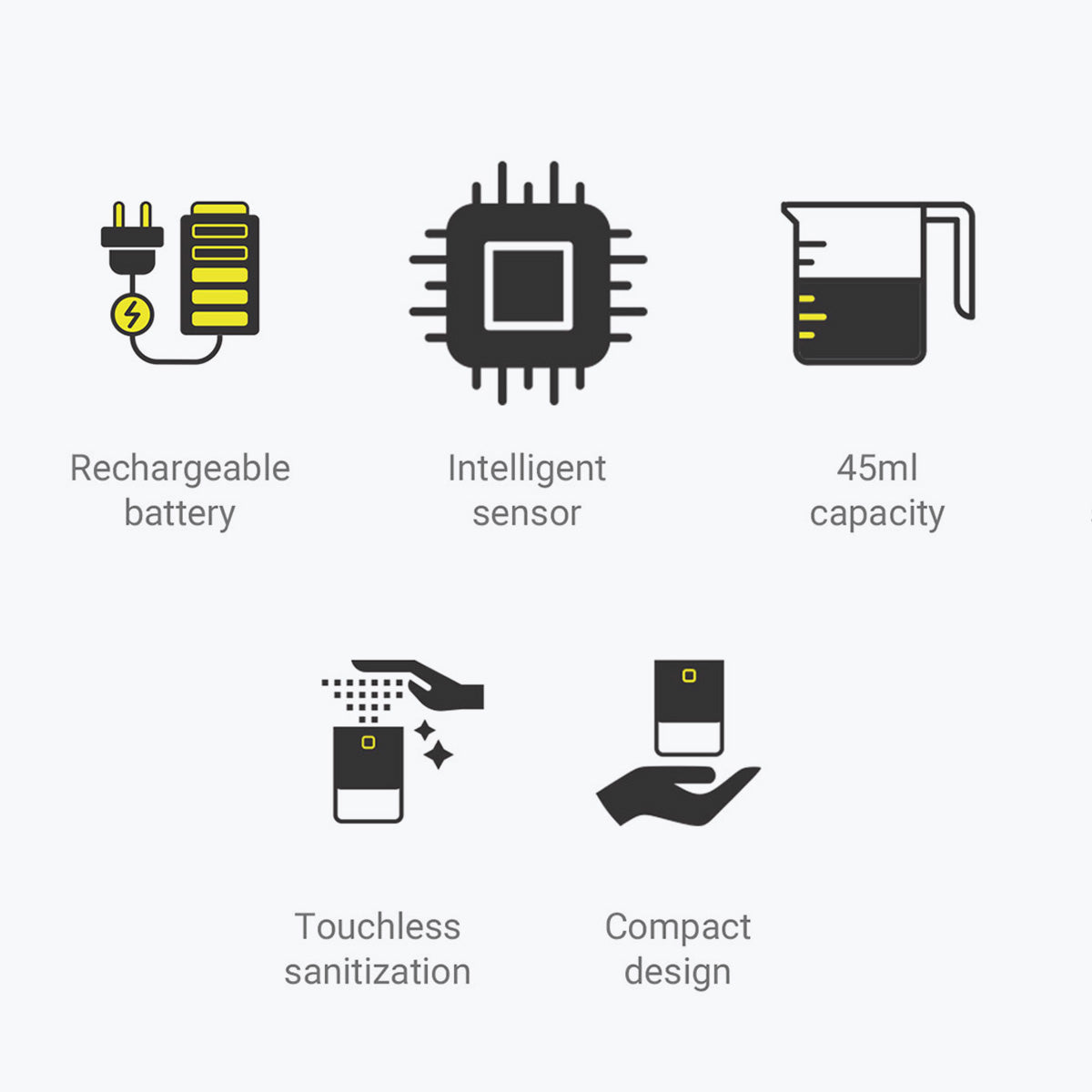 Rechargeable battery

Intelligent sensor

45ml capacity

Touchless sanitization

Compact design