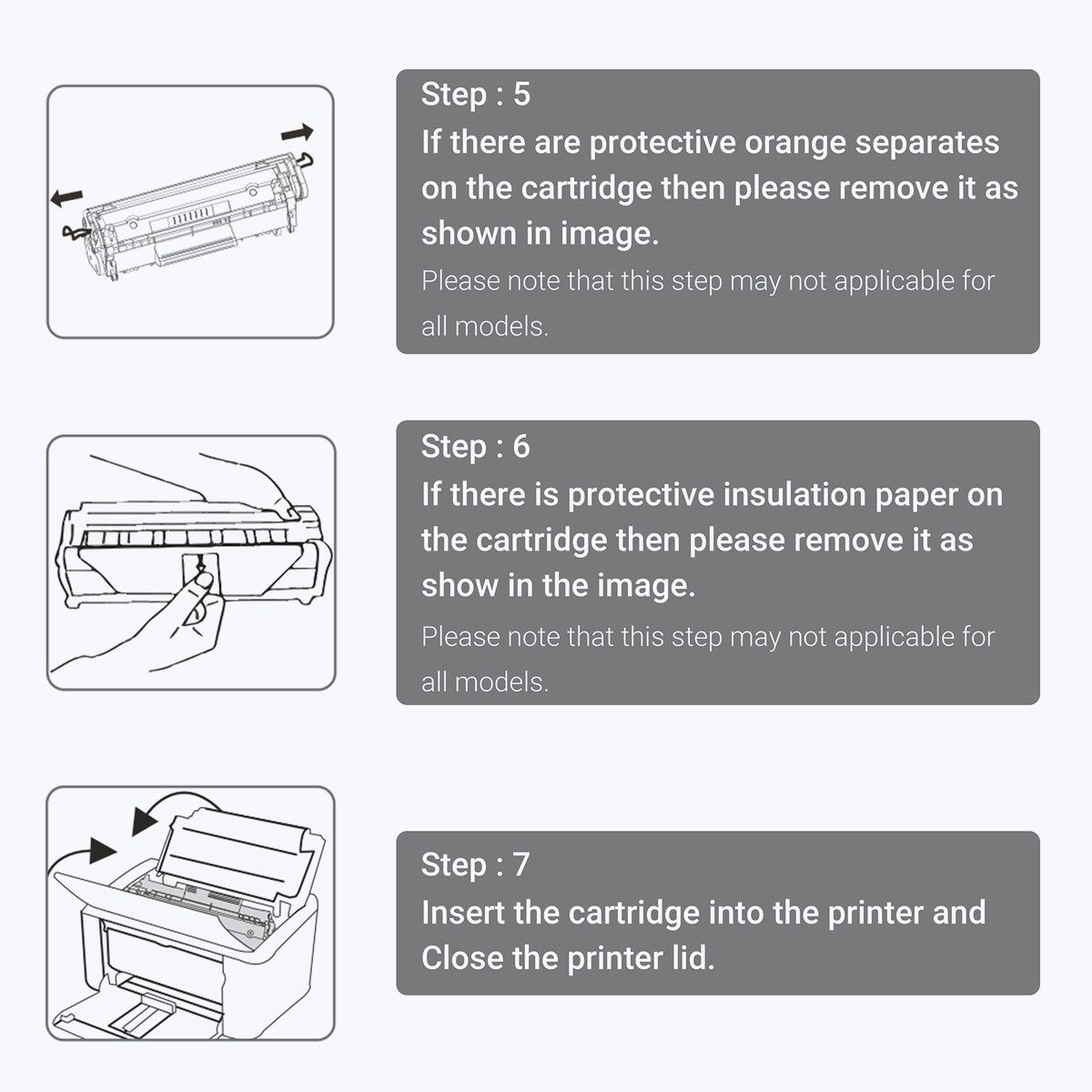 Step : 5
If there are protective orange separates on the cartridge then please remove it as shown in image.
Please note that this step may not applicable for all models.

Step : 6
If there is protective insulation paper on the cartridge then please remove it as show in the image.
Please note that this step may not applicable for all models.

Step : 7
Insert the cartridge into the printer and Close the printer lid.