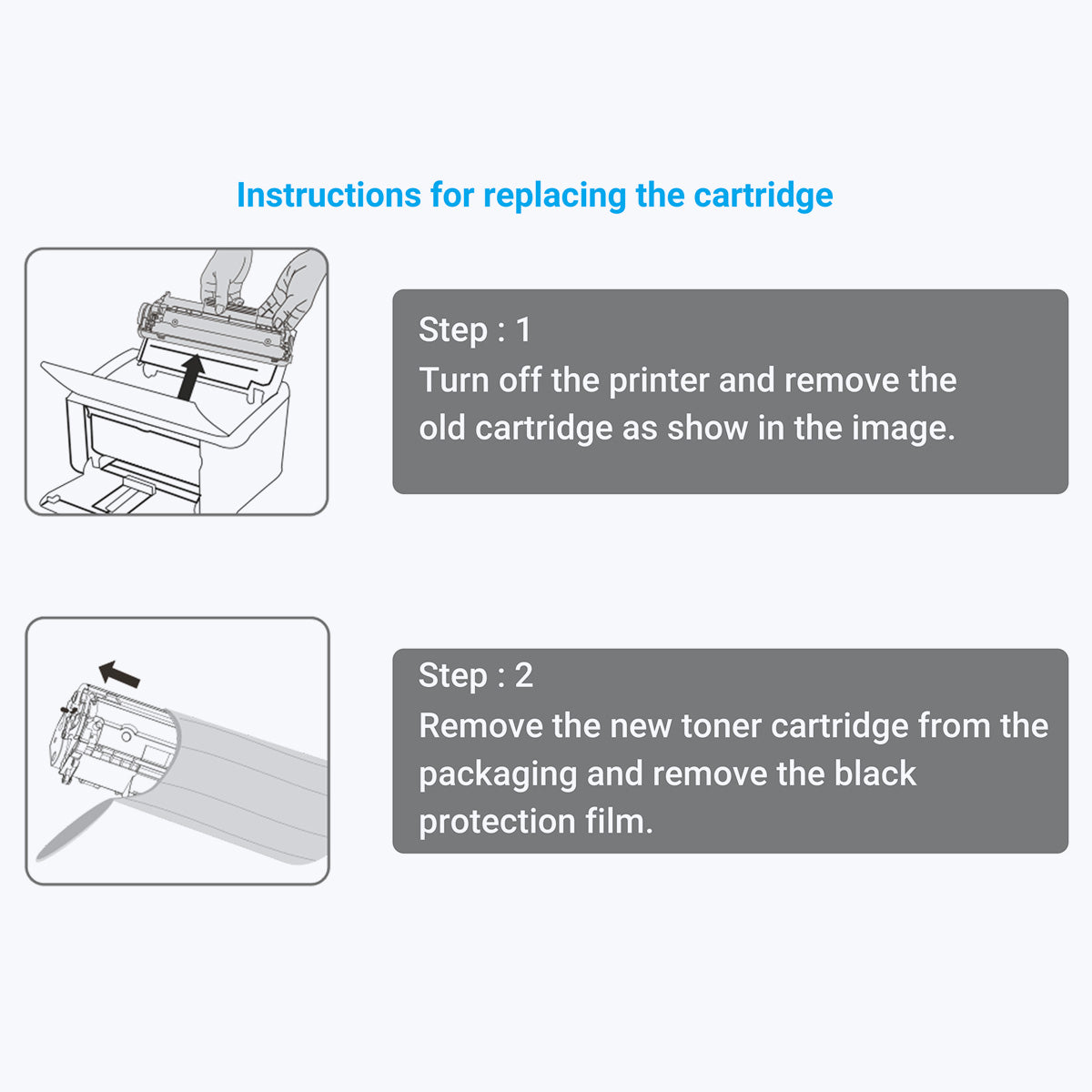 Instructions for replacing the cartridge

Step : 1
Turn off the printer and remove the old cartridge as show in the image.

Step : 2
Remove the new toner cartridge from the packaging and remove the black protection film.