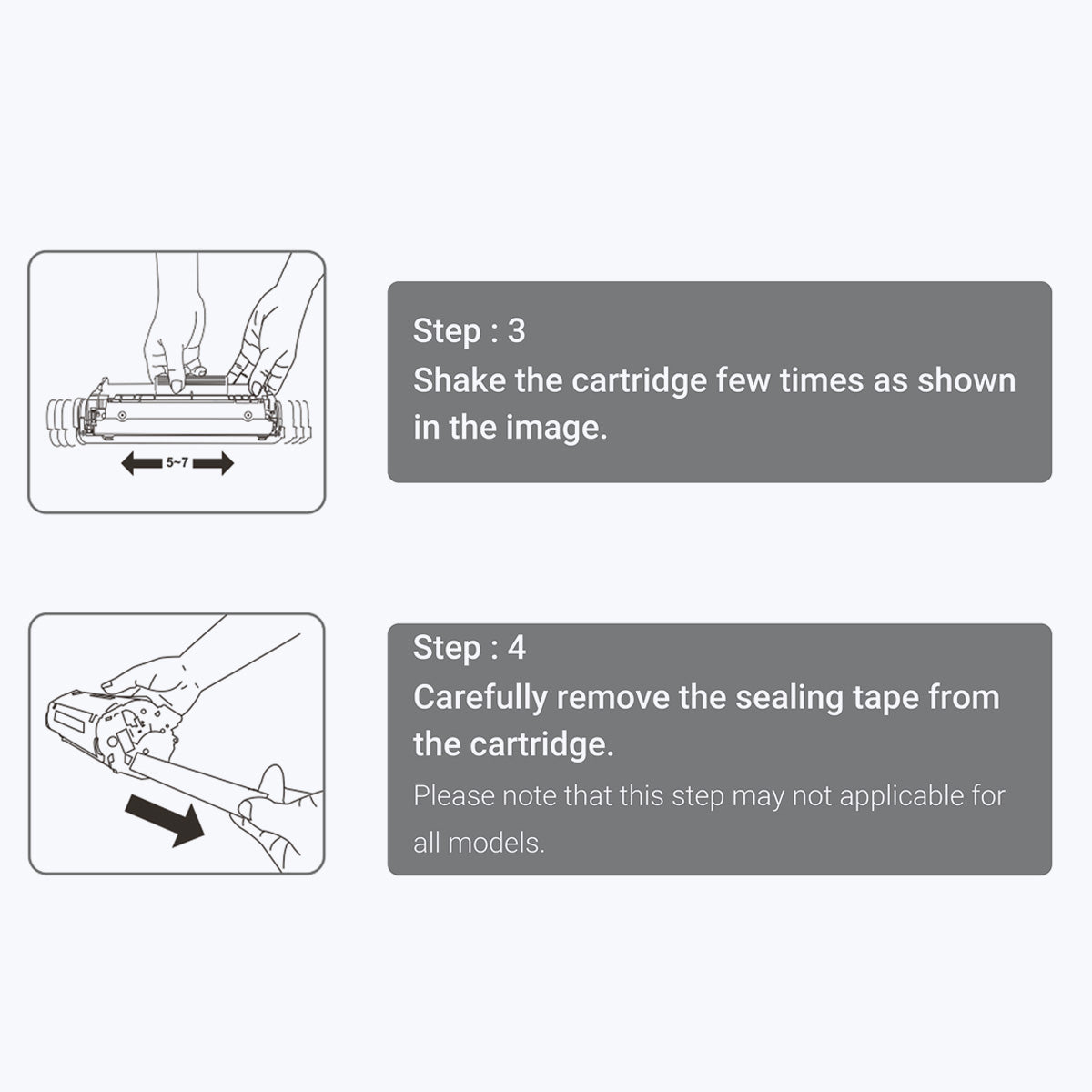 5~7

Step : 3
Shake the cartridge few times as shown in the image.

Step : 4
Carefully remove the sealing tape from the cartridge.
Please note that this step may not applicable for all models.