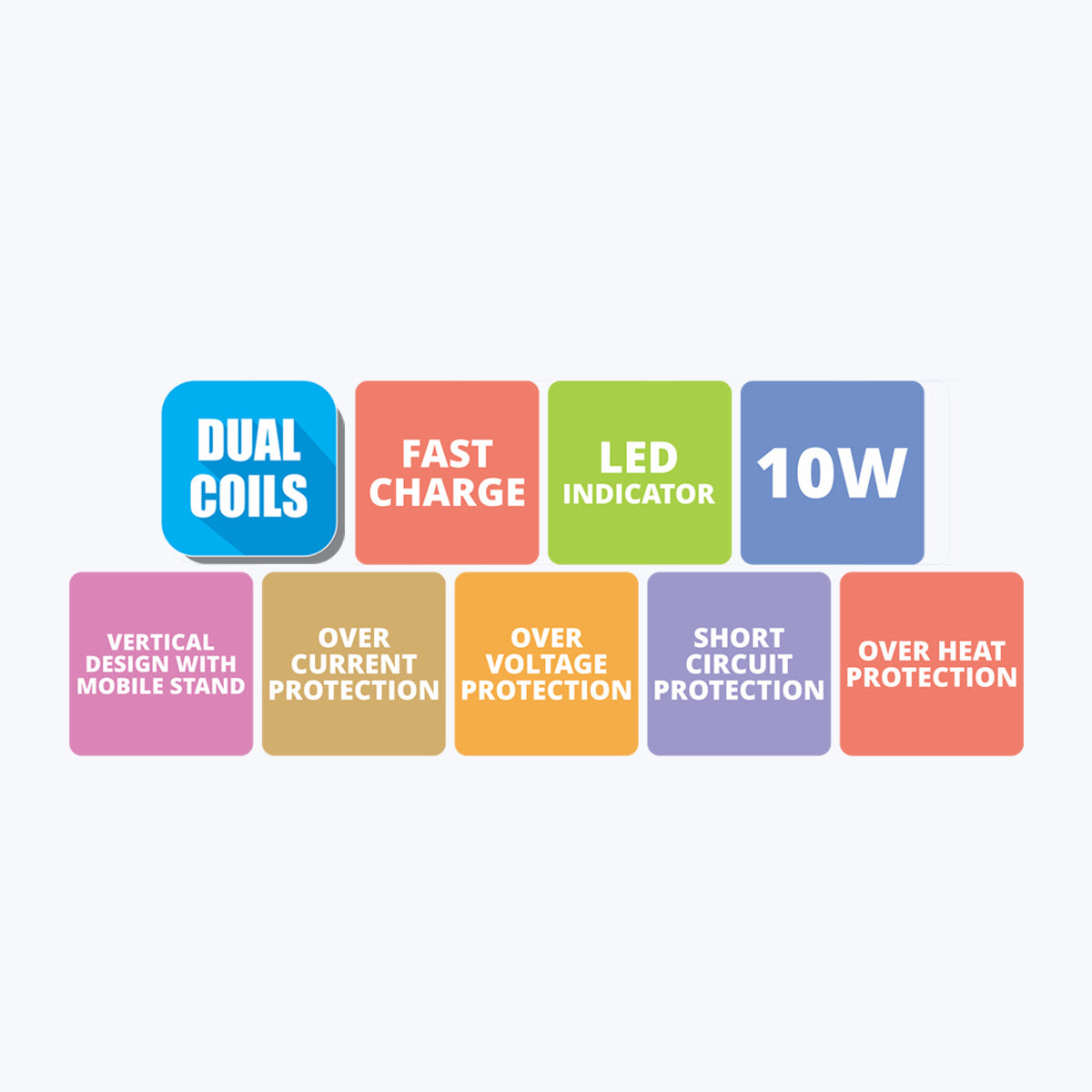 DUAL
COILS

FAST
CHARGE

LED
INDICATOR

10W

VERTICAL
DESIGN WITH
MOBILE STAND

OVER
CURRENT
PROTECTION

OVER
VOLTAGE
PROTECTION

SHORT
CIRCUIT
PROTECTION

OVER HEAT
PROTECTION