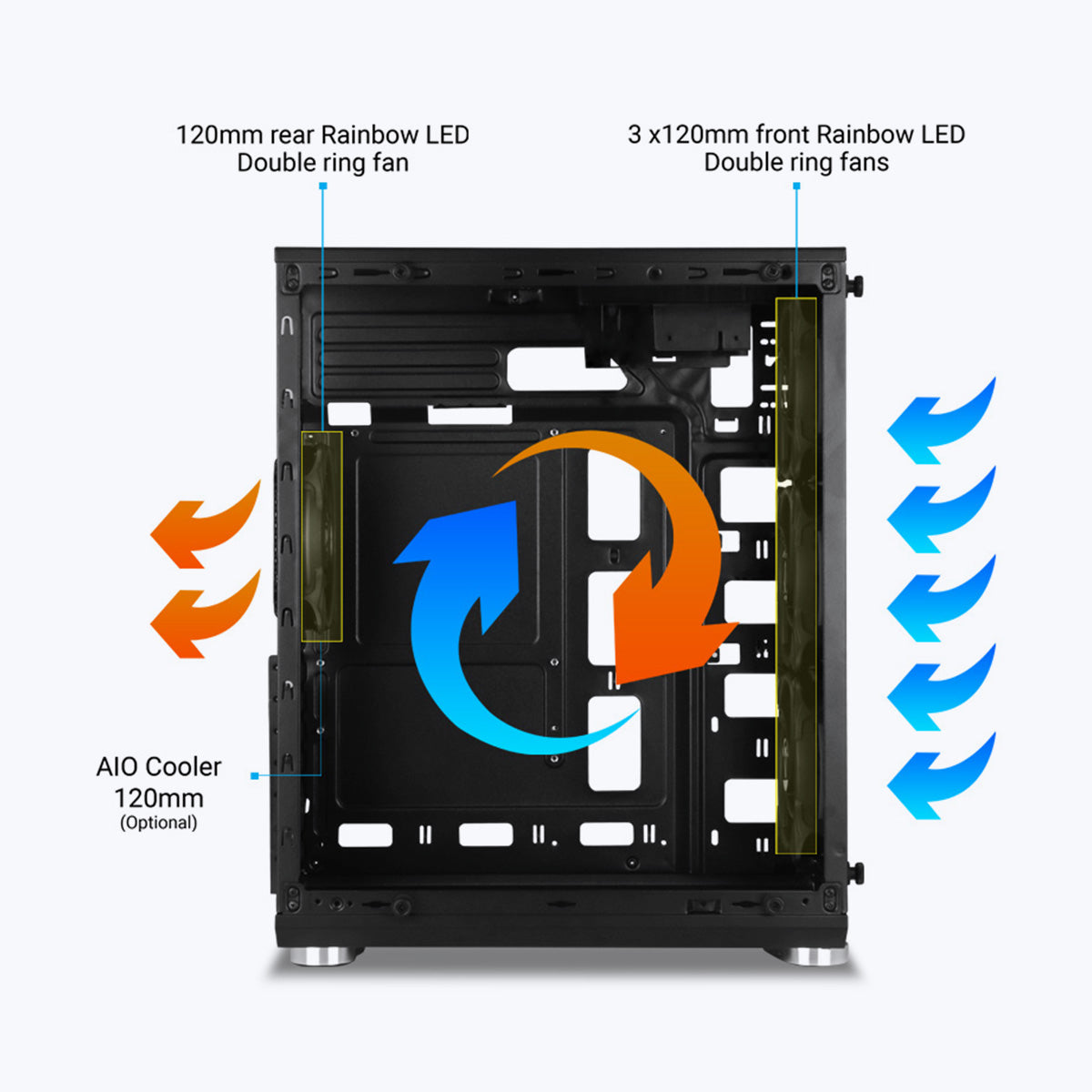 120mm rear Rainbow LED
Double ring fan

3 x120mm front Rainbow LED
Double ring fans

AIO Cooler
120mm
(Optional)