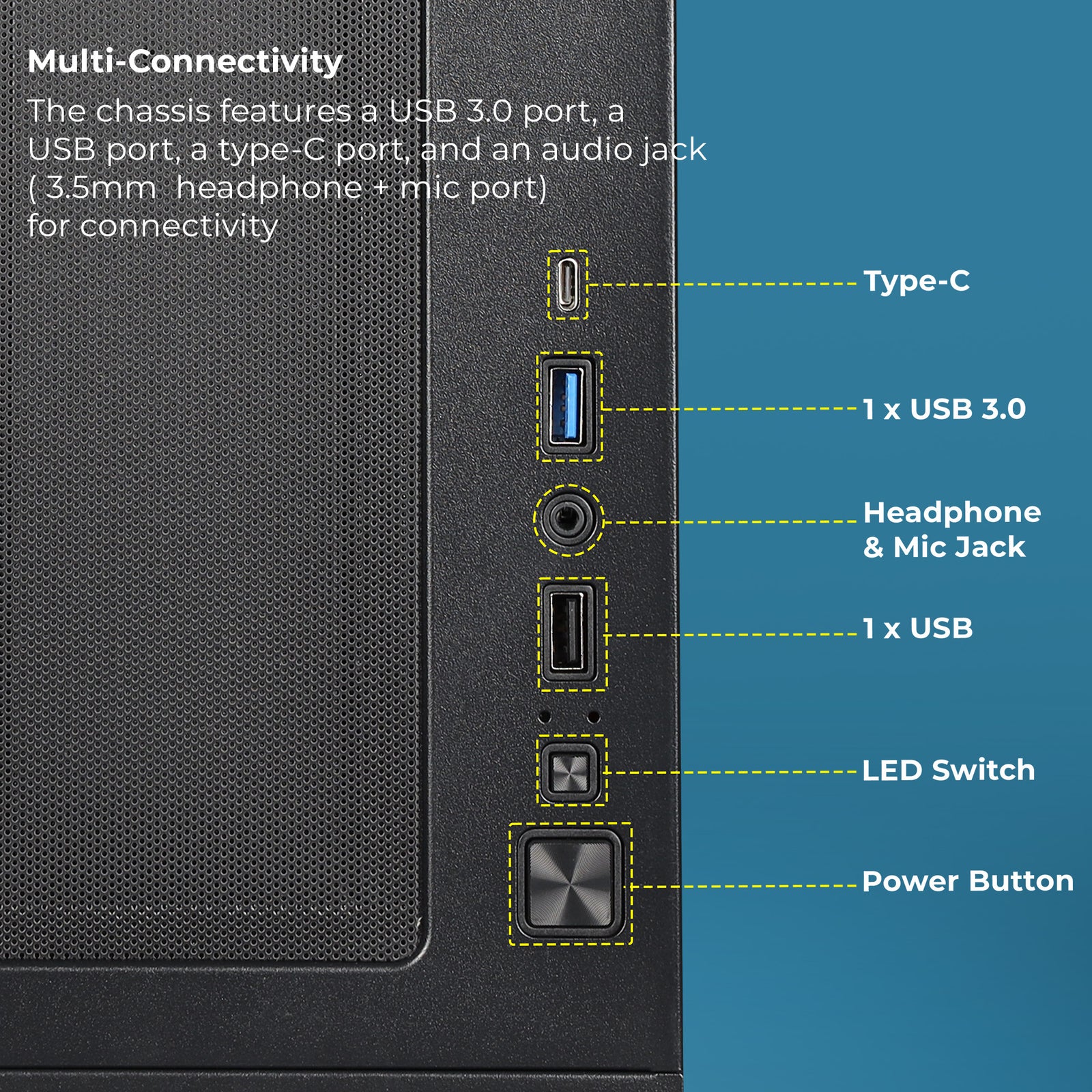 Multi-Connectivity

The chassis features a USB 3.0 port, a USB port, a type-C port, and an audio jack ( 3.5mm  headphone + mic port) for connectivity

Type-C

1 x USB 3.0

Headphone & Mic Jack

1 x USB

LED Switch

Power Button