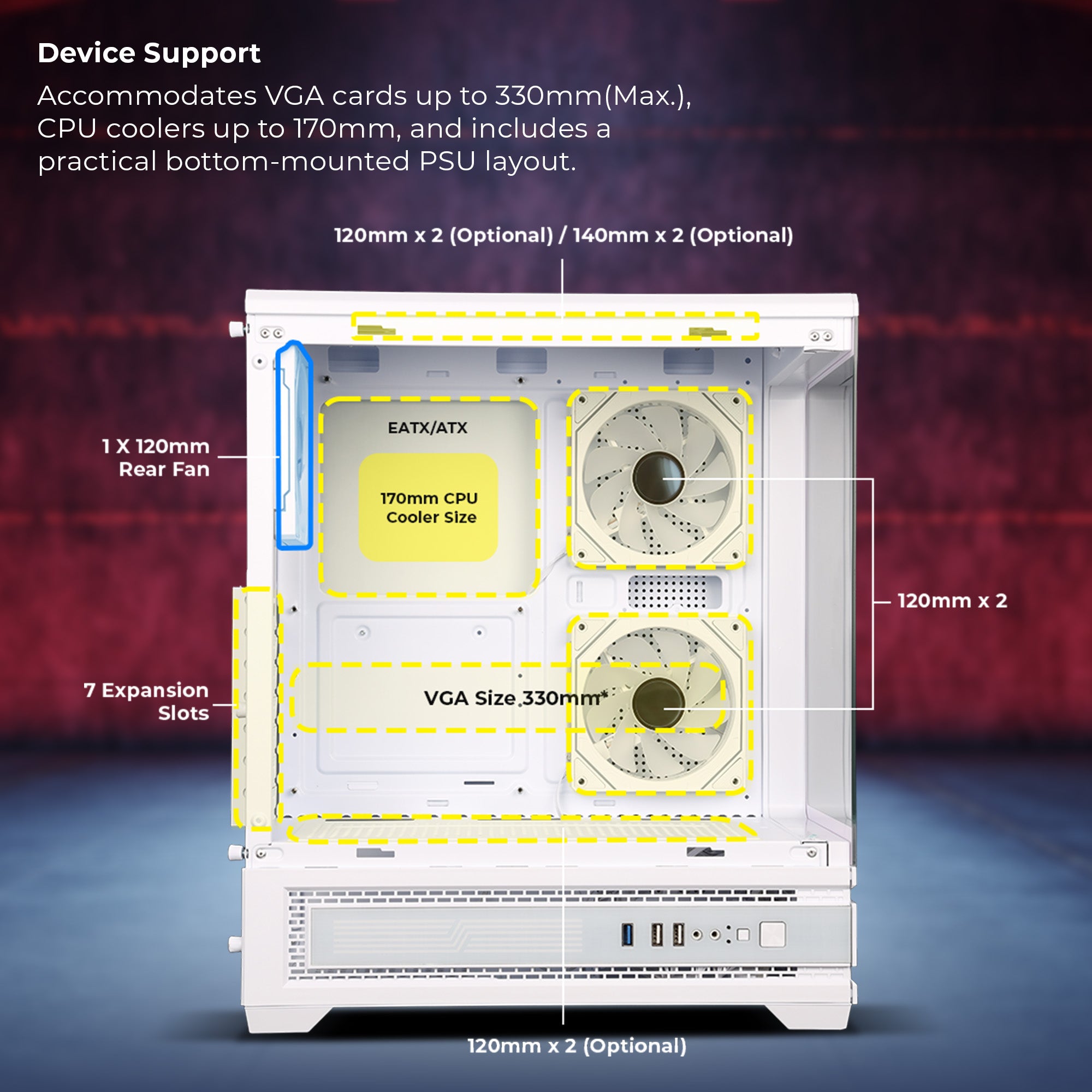 Device Support

Accommodates VGA cards up to 330mm(Max.), CPU coolers up to 170mm, and includes a practical bottom-mounted PSU layout.

120mm x 2 (Optional) / 140mm x 2 (Optional)

1 X 120mm
Rear Fan

EATX/ATX

170mm CPU
Cooler Size

120mm x 2

7 Expansion
Slots

VGA Size 330mm*

120mm x 2 (Optional)