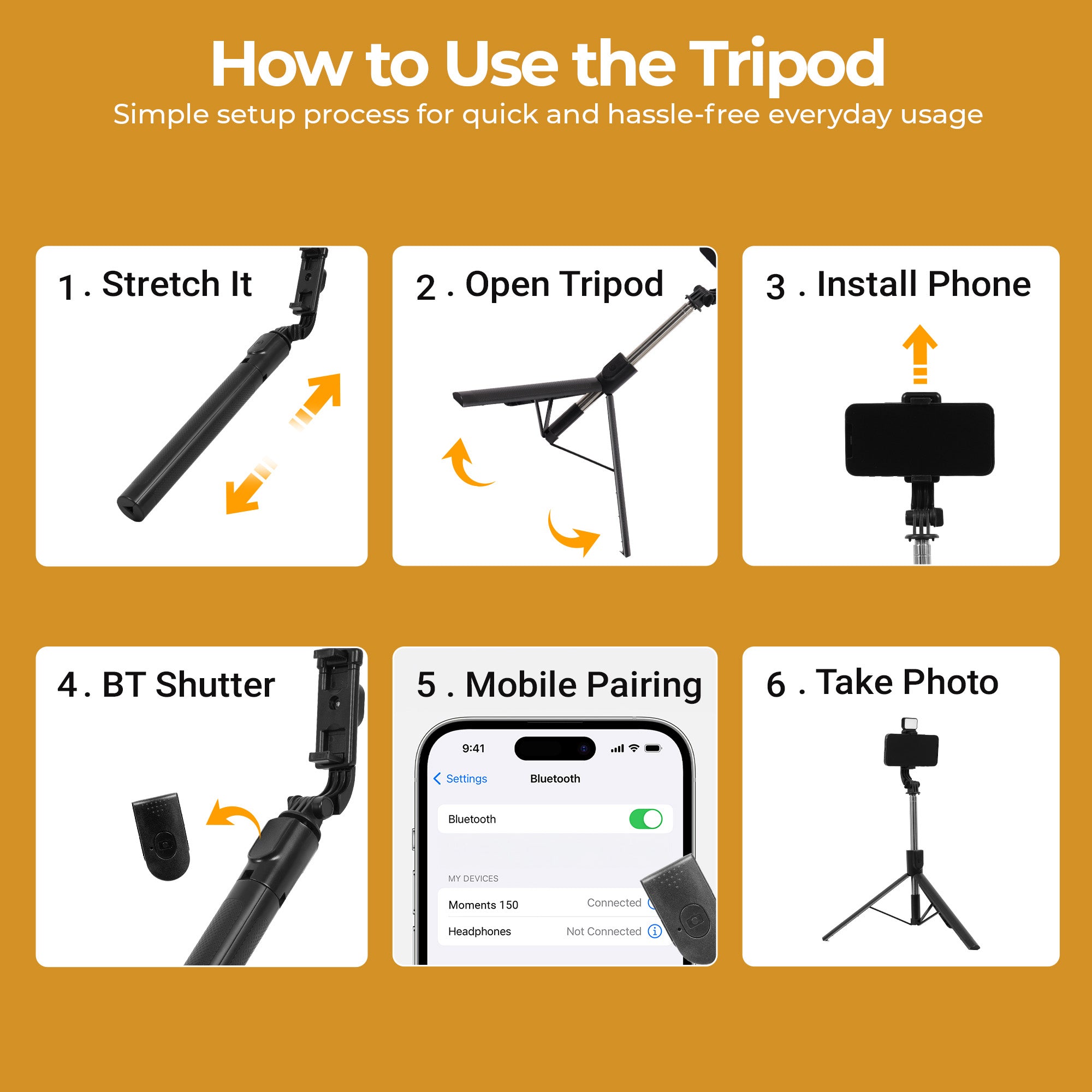 How to Use the Tripod
Simple setup process for quick and hassle-free everyday usage

1 . Stretch It

2 . Open Tripod

3 . Install Phone

4 . BT Shutter

5 . Mobile Pairing

9:41

Settings

Bluetooth

Bluetooth

MY DEVICES

Moments 150 Connected

Headphones Not Connected

6 . Take Photo