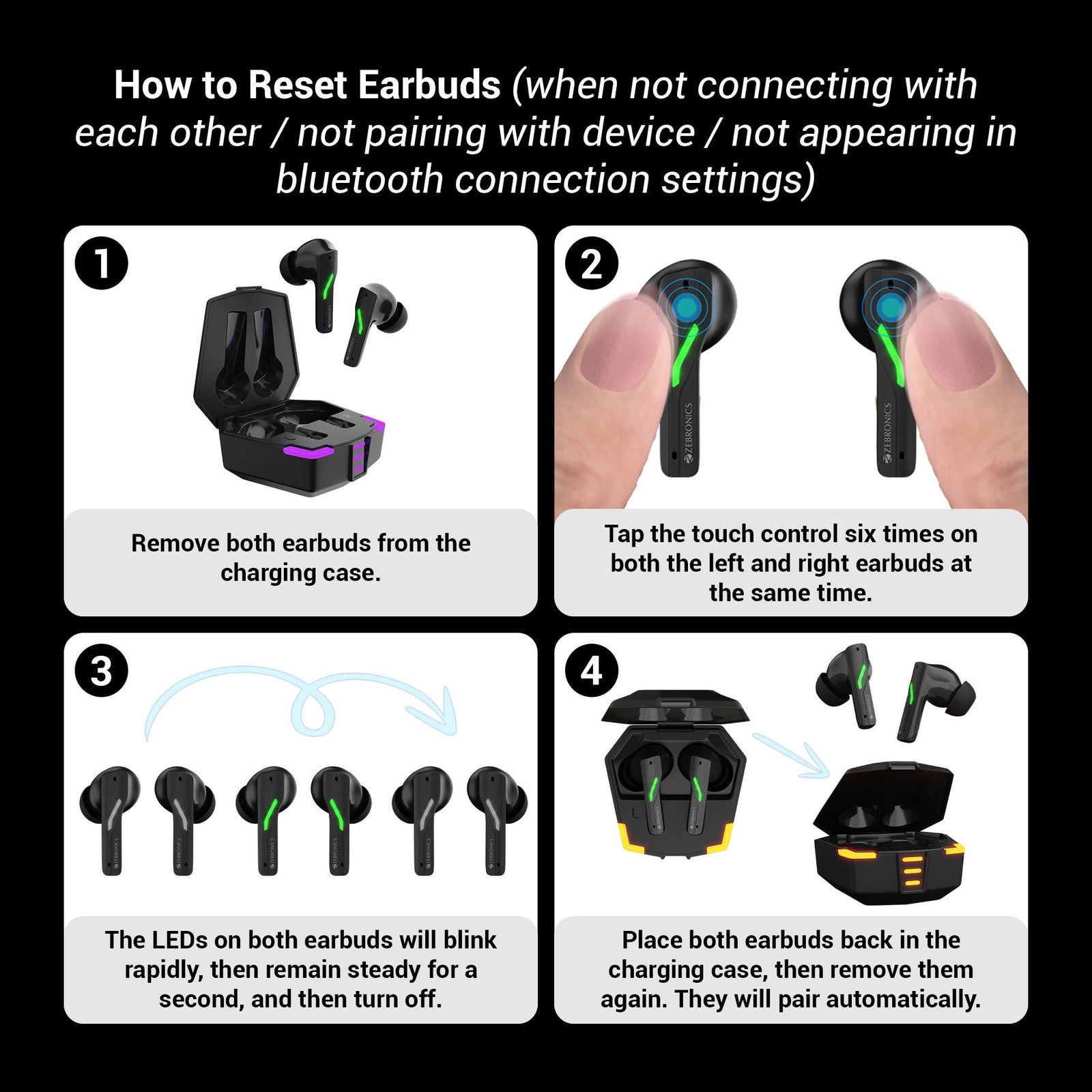 How to Reset Earbuds (when not connecting with each other / not pairing with device / not appearing in bluetooth connection settings)

1

Remove both earbuds from the charging case.

2

ZEBRONICS

ZEBRONICS

Tap the touch control six times on both the left and right earbuds at the same time.

3

The LEDs on both earbuds will blink rapidly, then remain steady for a second, and then turn off.

4

Place both earbuds back in the charging case, then remove them again. They will pair automatically.