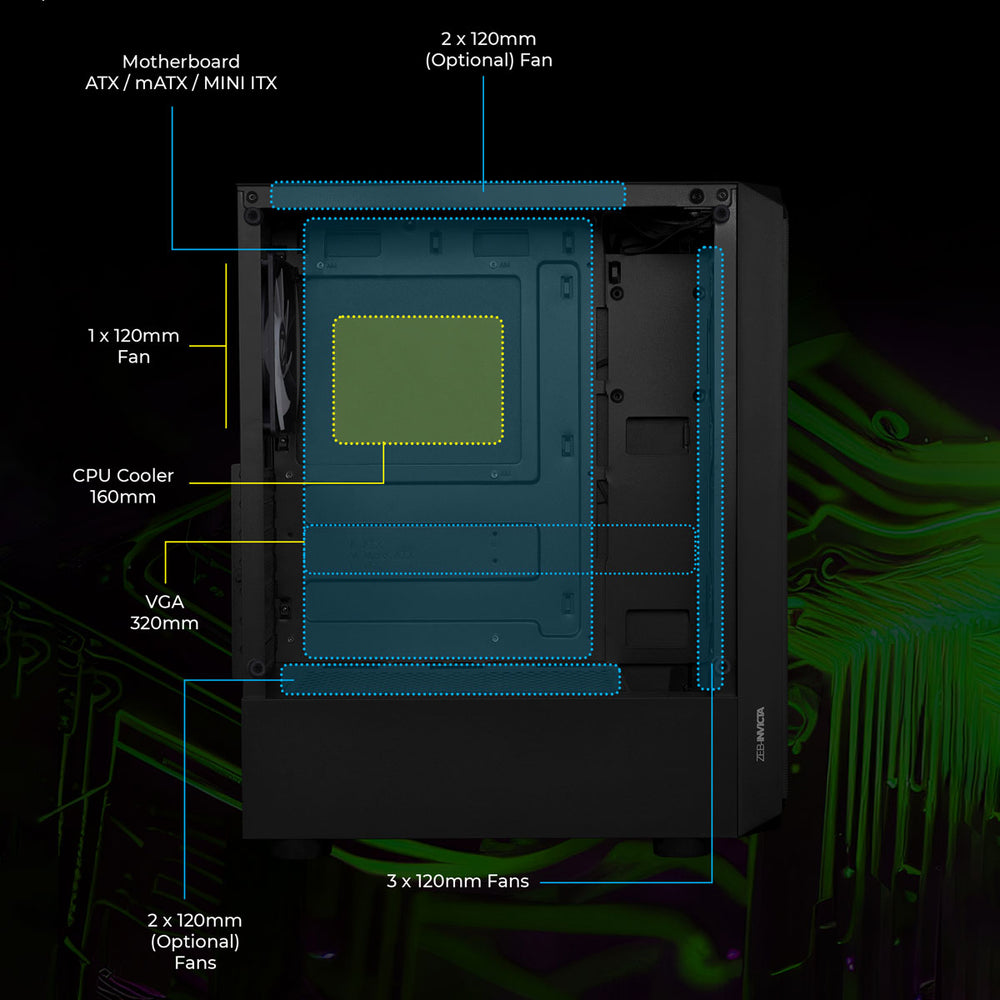 Motherboard
ATX / mATX / MINI ITX

2 x 120mm
(Optional) Fan

1 x 120mm
Fan

CPU Cooler
160mm

VGA
320mm

ZEB-INVICTA

3 x 120mm Fans

2 x 120mm
(Optional)
Fans