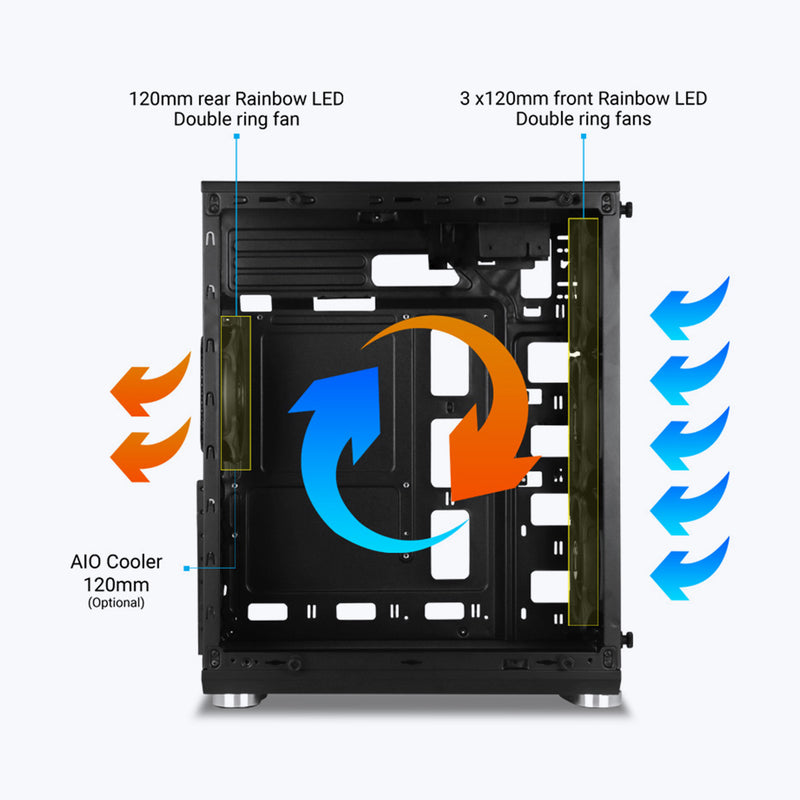 120mm rear Rainbow LED
Double ring fan

3 x120mm front Rainbow LED
Double ring fans

AIO Cooler
120mm
(Optional)