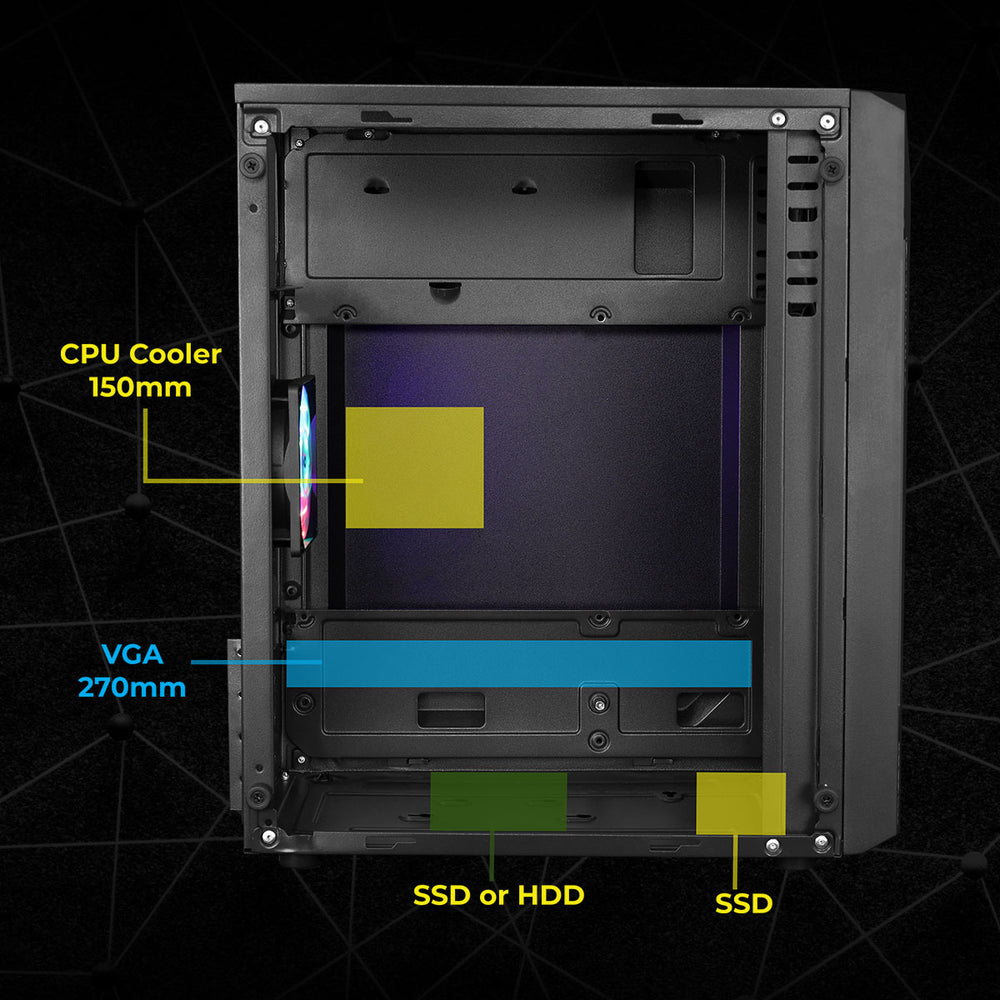 CPU Cooler
150mm

VGA
270mm

SSD or HDD

SSD